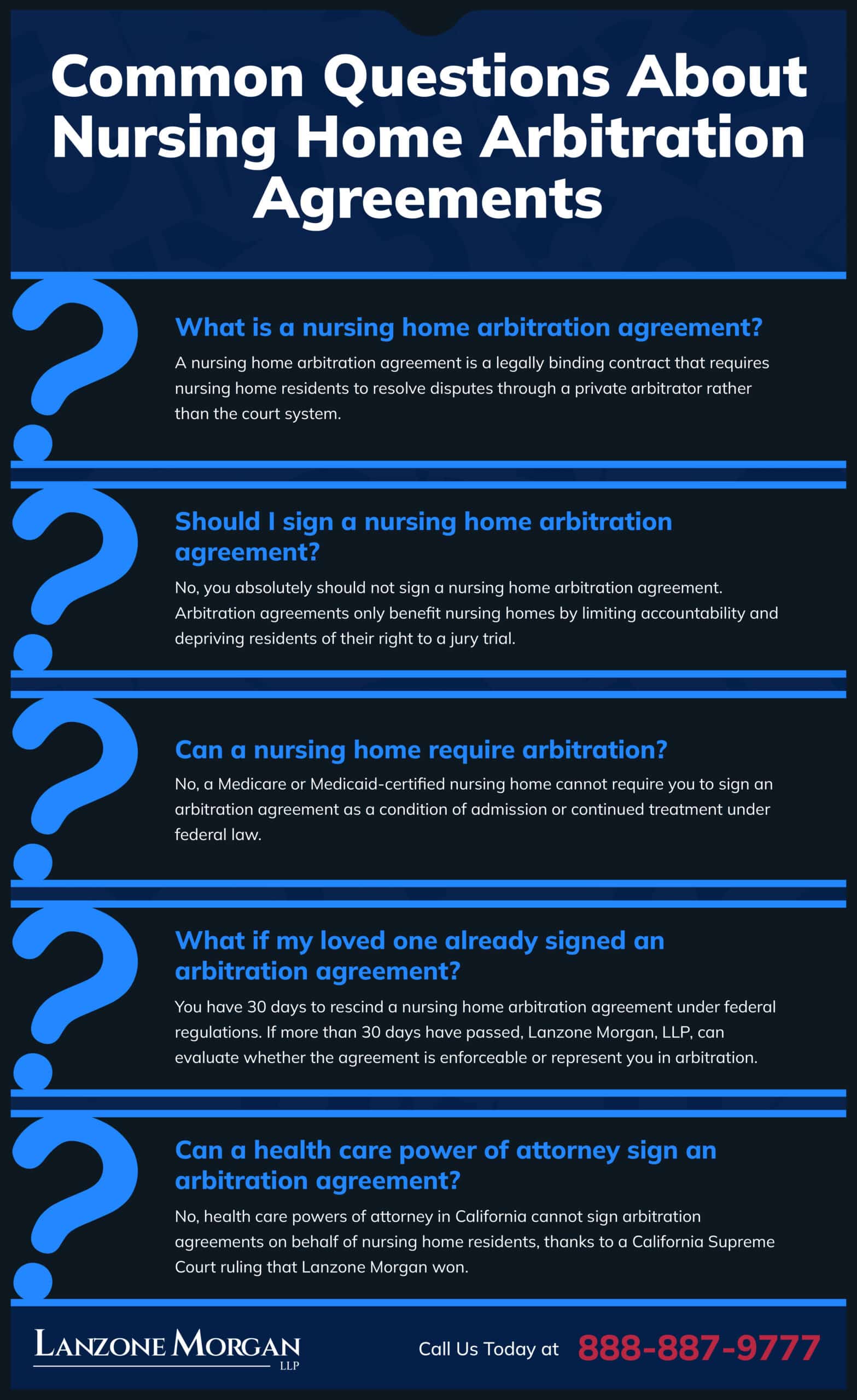 Common Questions About Nursing Home Arbitration Agreements

What is a nursing home arbitration agreement?

A nursing home arbitration agreement is a legally binding contract that requires nursing home residents to resolve disputes through a private arbitrator rather than the court system.

Should I sign a nursing home arbitration agreement?

No, you absolutely should not sign a nursing home arbitration agreement. Arbitration agreements only benefit nursing homes by limiting accountability and depriving residents of their right to a jury trial.

Can a nursing home require arbitration?

No, a Medicare or Medicaid-certified nursing home cannot require you to sign an arbitration agreement as a condition of admission or continued treatment under federal law.

What if my loved one already signed an arbitration agreement?

You have 30 days to rescind a nursing home arbitration agreement under federal regulations. If more than 30 days have passed, Lanzone Morgan, LLP, can evaluate whether the agreement is enforceable or represent you in arbitration.

Can a health care power of attorney sign an arbitration agreement?

No, health care powers of attorney in California cannot sign arbitration agreements on behalf of nursing home residents, thanks to a California Supreme Court ruling that Lanzone Morgan won.

LANZONE MORGAN LLP

Call Us Today at 888-887-9777